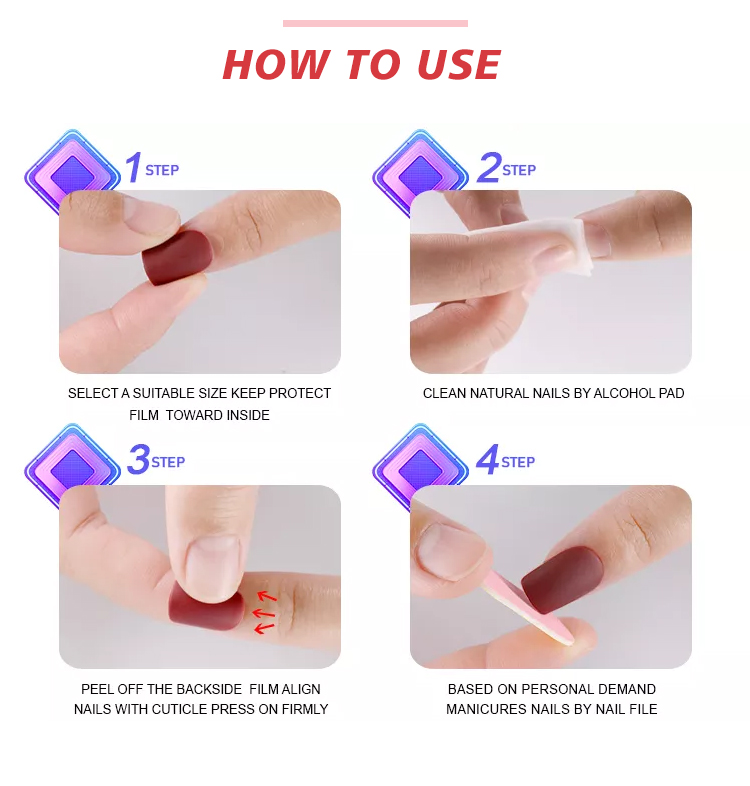 HOW TO USE

1 STEP

SELECT A SUITABLE SIZE KEEP PROTECT FILM TOWARD INSIDE

2 STEP

CLEAN NATURAL NAILS BY ALCOHOL PAD

3 STEP

PEEL OFF THE BACKSIDE FILM ALIGN NAILS WITH CUTICLE PRESS ON FIRMLY

4 STEP

BASED ON PERSONAL DEMAND MANICURES NAILS BY NAIL FILE